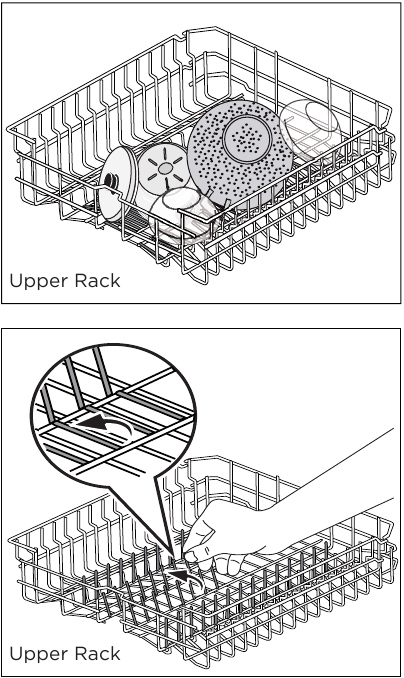 Upper Rack

Upper Rack