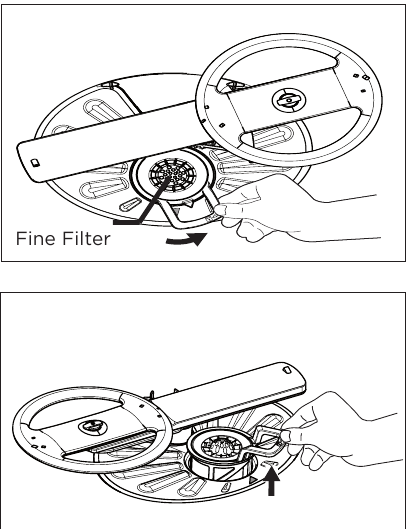 Fine Filter