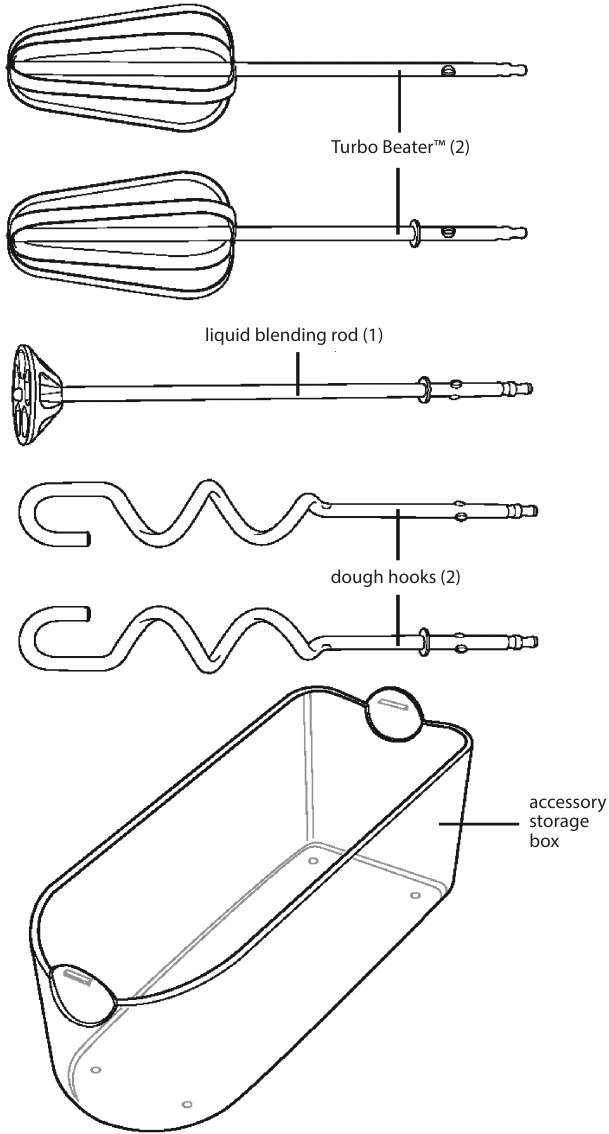 Turbo Beater™ (2)

liquid blending rod (1)

dough hooks (2)

accessory storage box