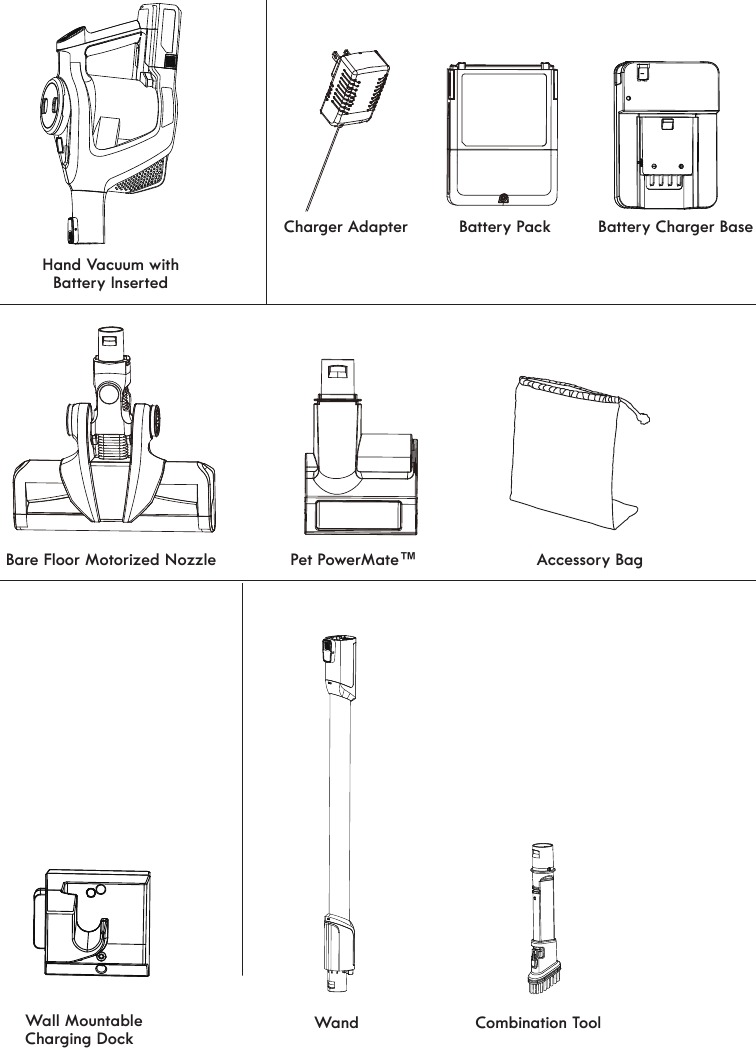 Hand Vacuum with Battery Inserted

Charger Adapter

Battery Pack

Battery Charger Base

Bare Floor Motorized Nozzle

Pet PowerMate™

Accessory Bag

Wall Mountable Charging Dock

Wand

Combination Tool