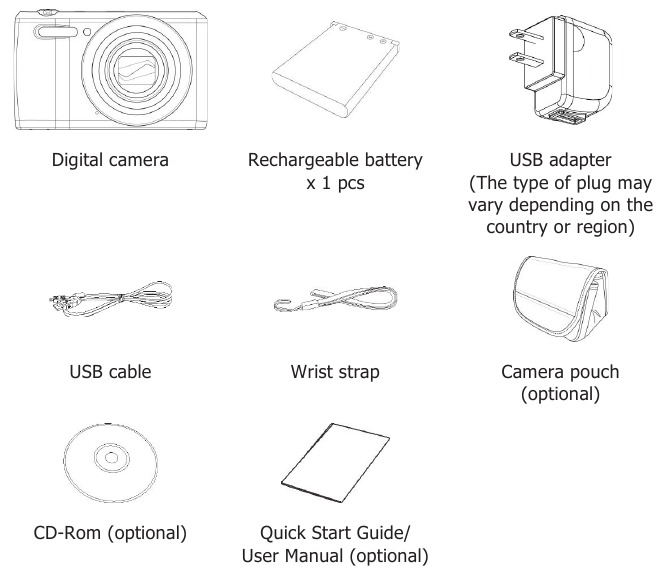 Digital camera

Rechargeable battery x 1 pcs

USB adapter (The type of plug may vary depending on the country or region)

USB cable

Wrist strap

Camera pouch (optional)

CD-Rom (optional)

Quick Start Guide/ User Manual (optional)