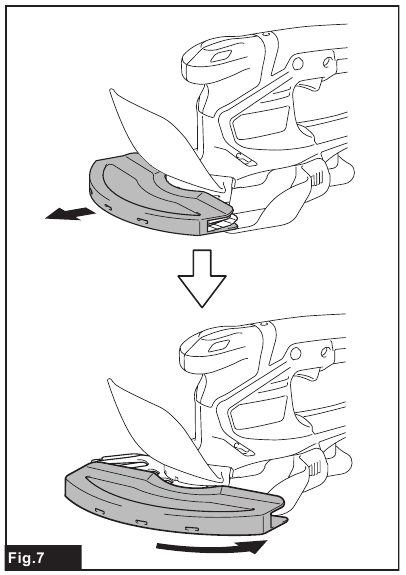 Fig.7