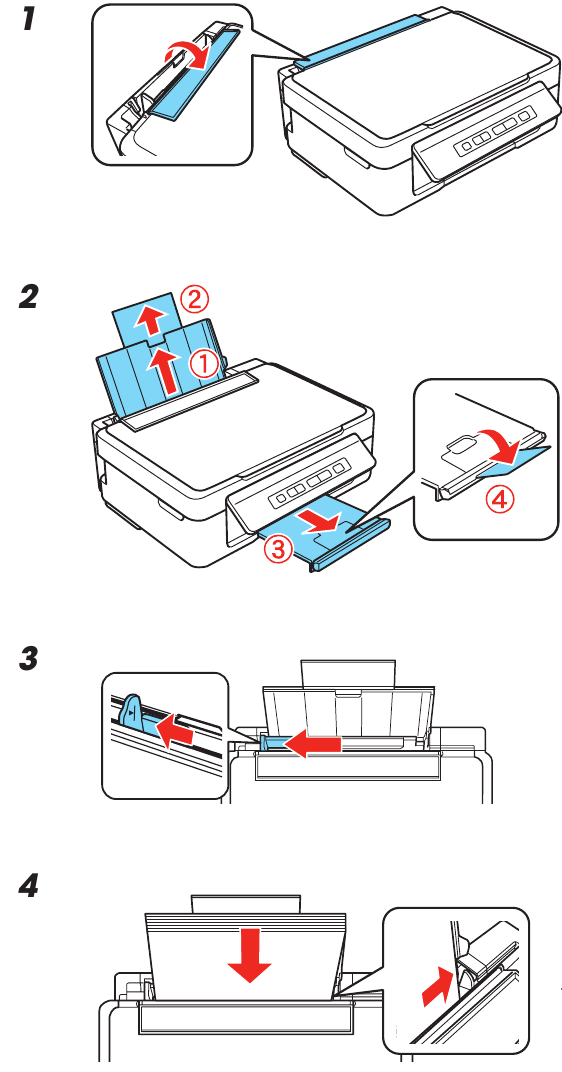 1

2

②

①

④

③

3

4