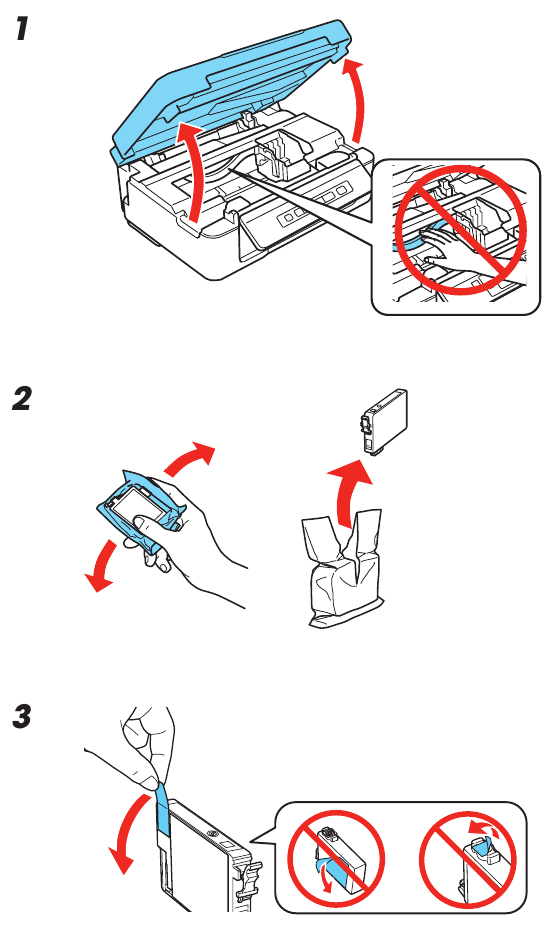 1

2

3