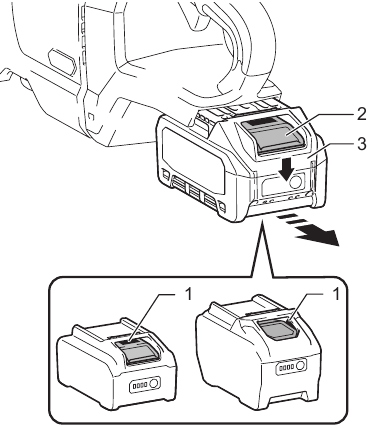 2
3
1
1