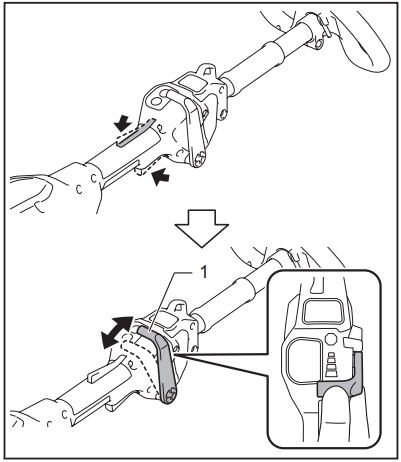 1