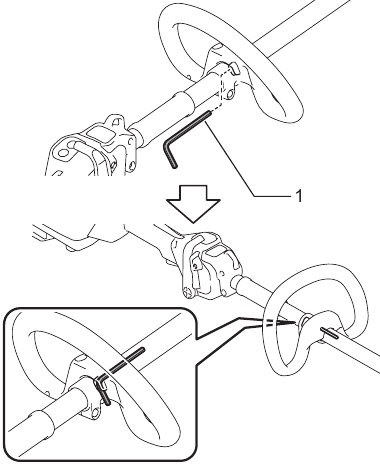 1