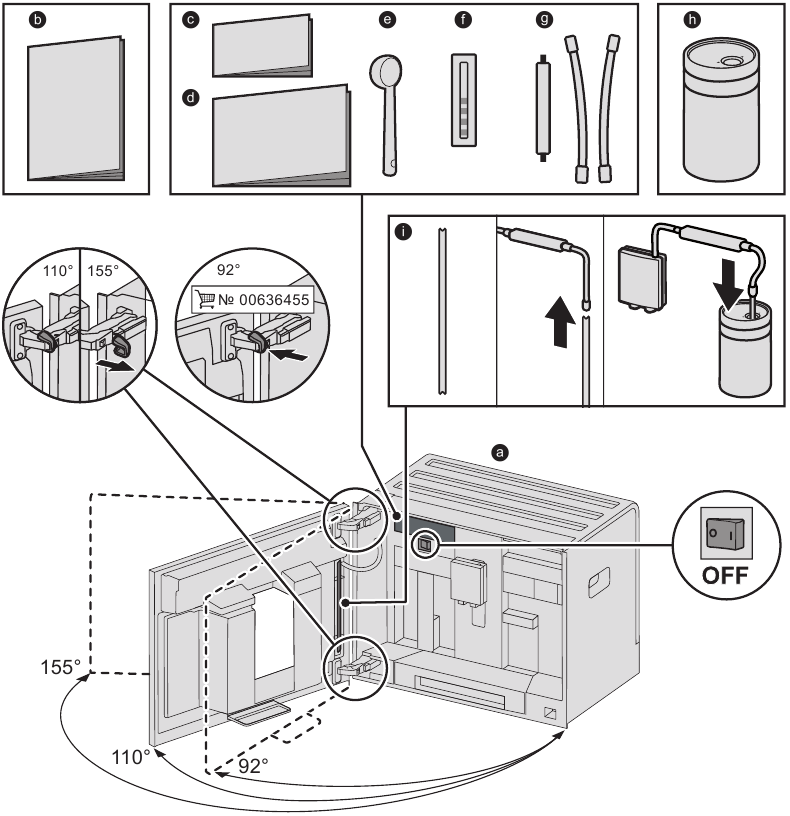 b

c

d

e

f

g

h

i

110°

155°

92°

№ 00636455

a

OFF

155°

110°

92°