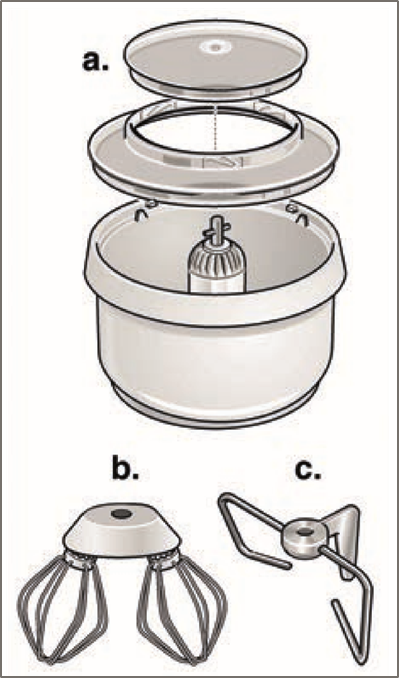 a.

b.

c.