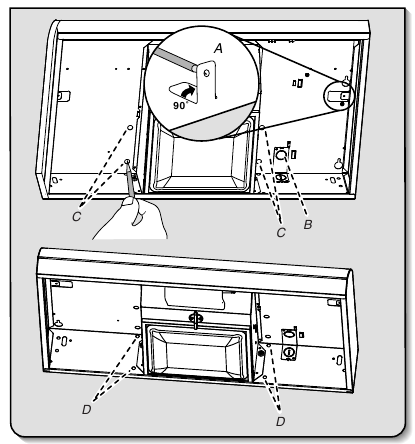 A

90°

C

C

B

D

D