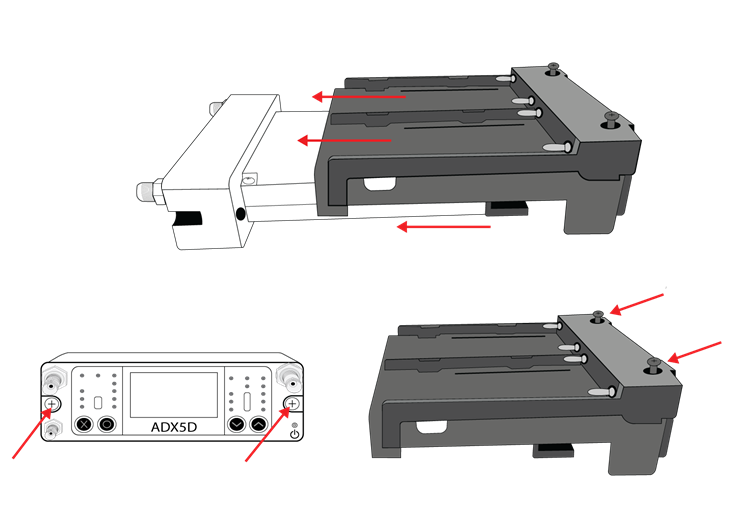 ADX5D