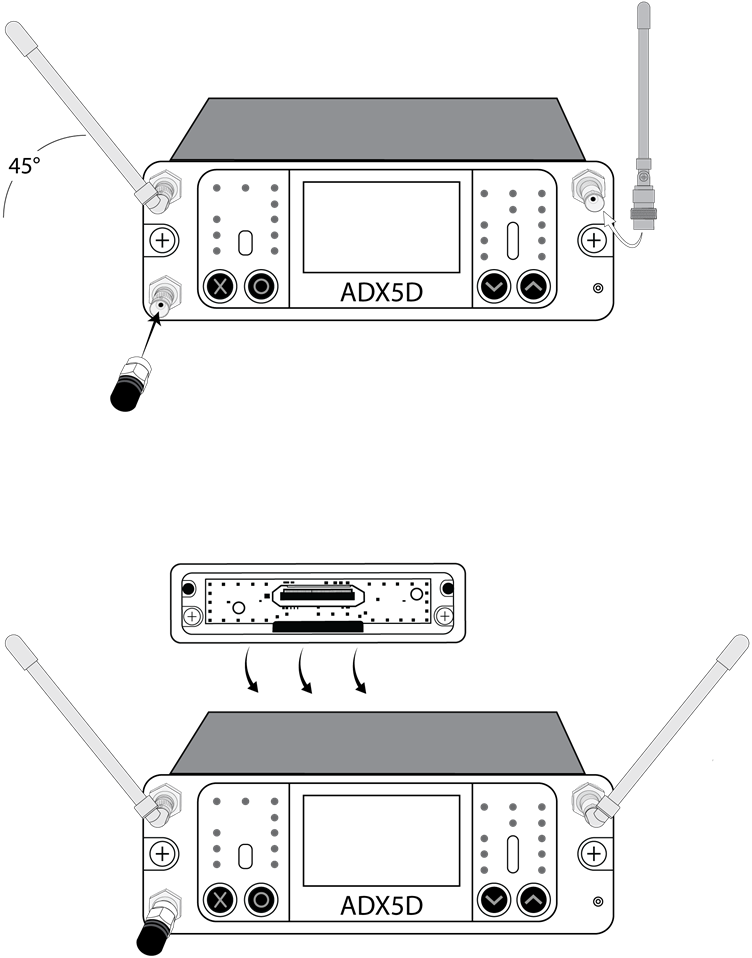 45°

ADX5D

ADX5D