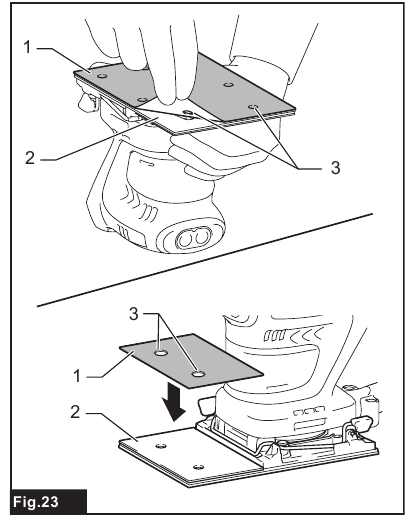 1
2
3
3
1
2
Fig.23