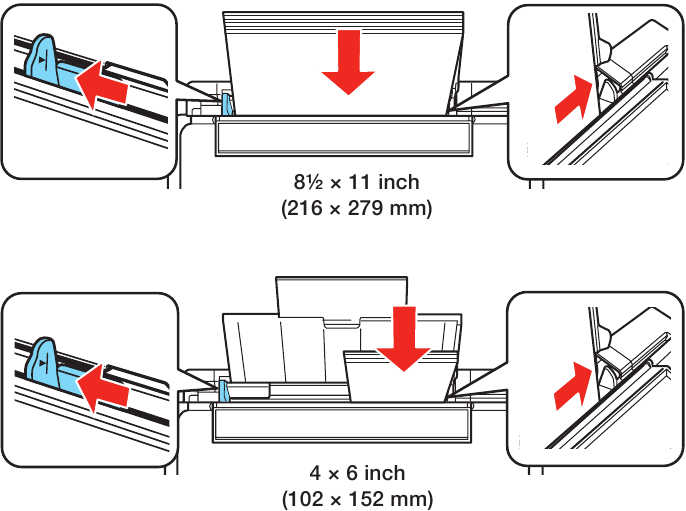 8½ × 11 inch
(216 × 279 mm)

4 × 6 inch
(102 × 152 mm)