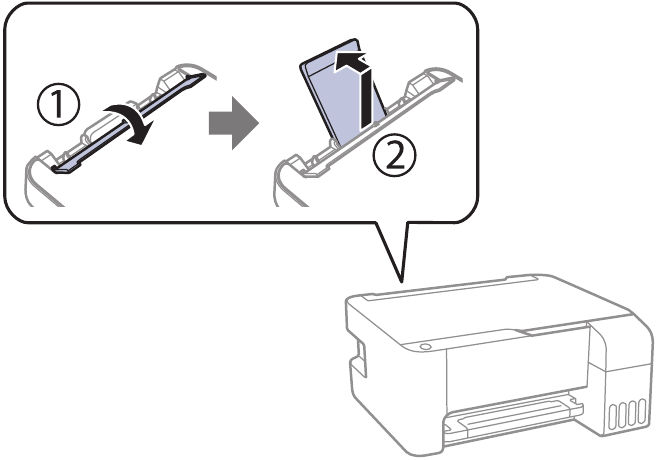 ①
②