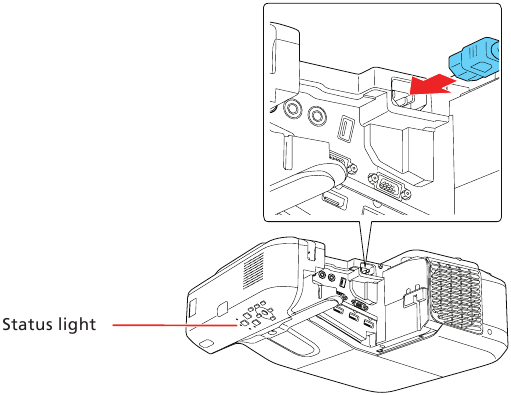 Status light