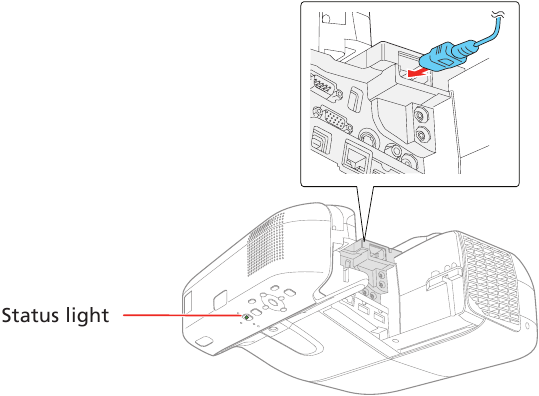 Status light