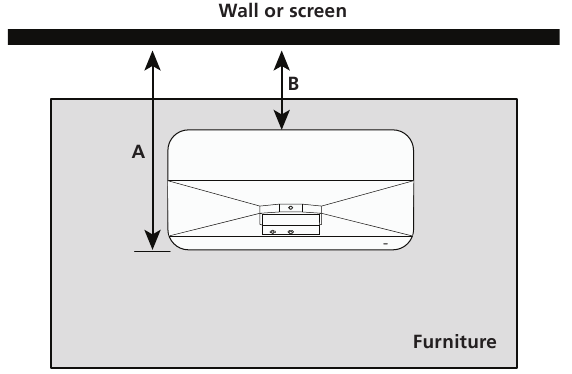 Wall or screen

B

A

Furniture