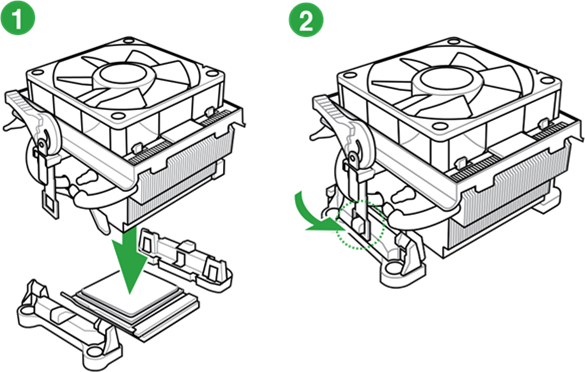 1

2