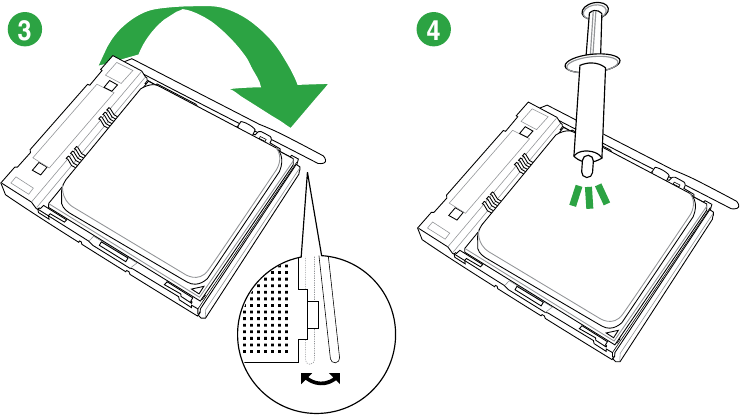 3

4