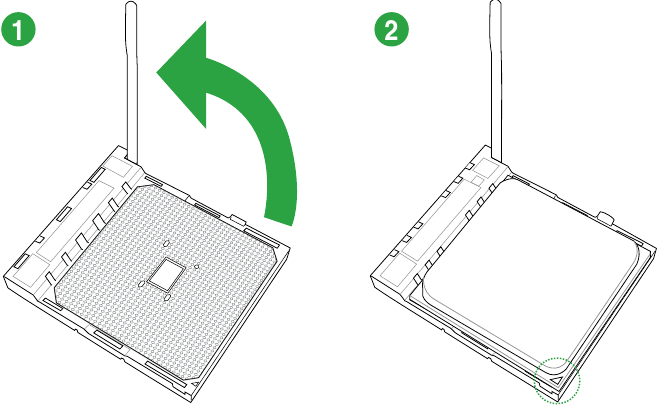 1

2