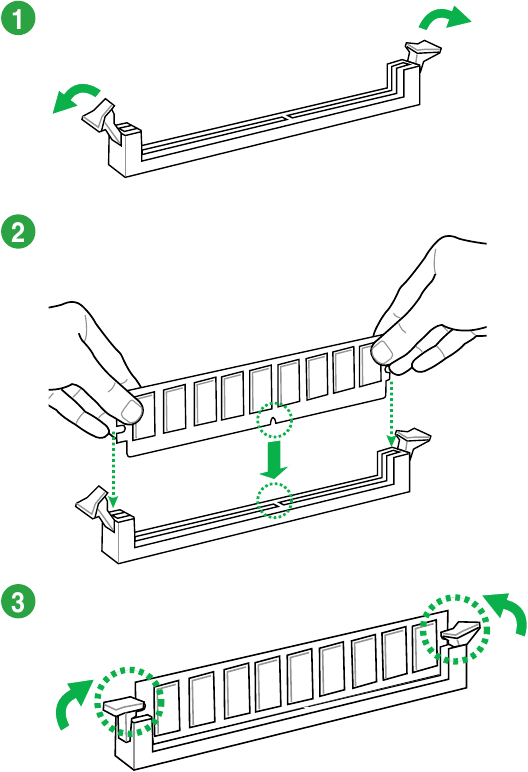 1

2

3