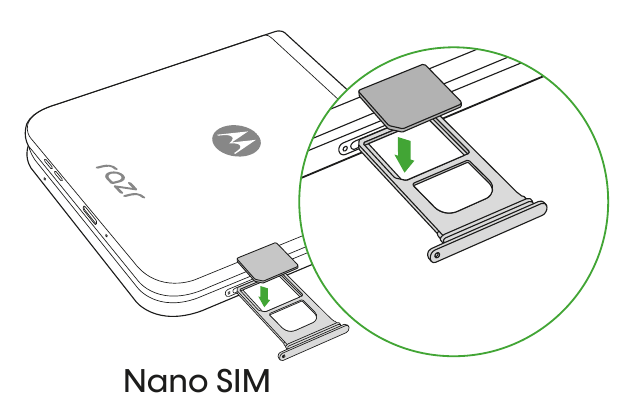 razr

Nano SIM