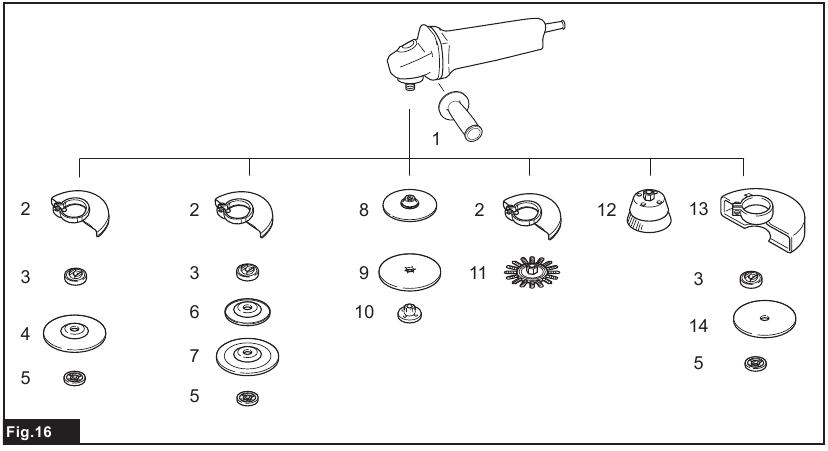 1
2
3
4
5
2
3
6
7
5
8
9
10
2
11
12
13
3
14
5
Fig.16