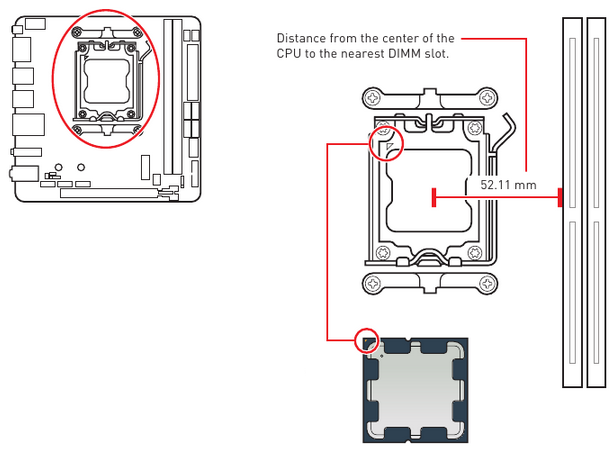 Distance from the center of the CPU to the nearest DIMM slot.

52.11 mm