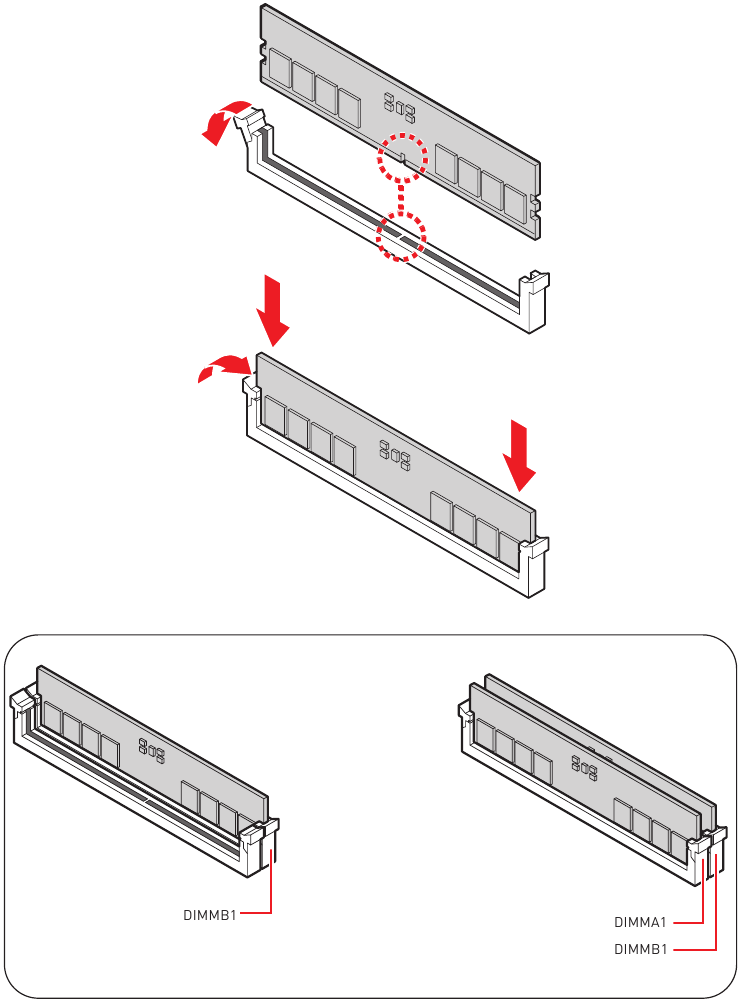 DIMMB1

DIMMA1
DIMMB1