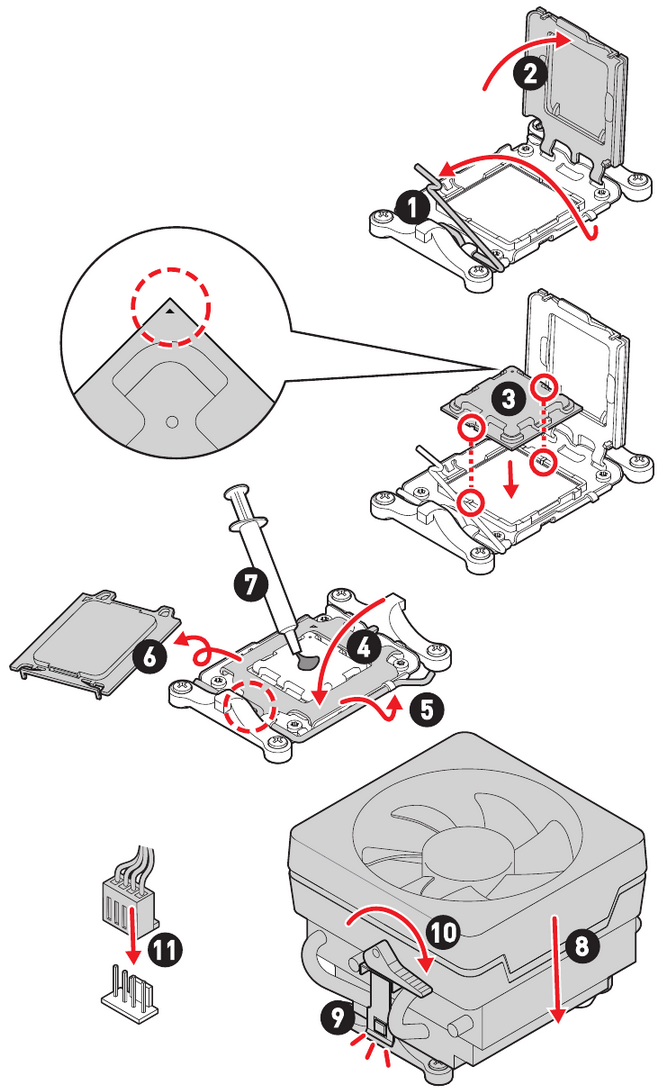 2
1
3
7
4
6
5
10
8
11
9