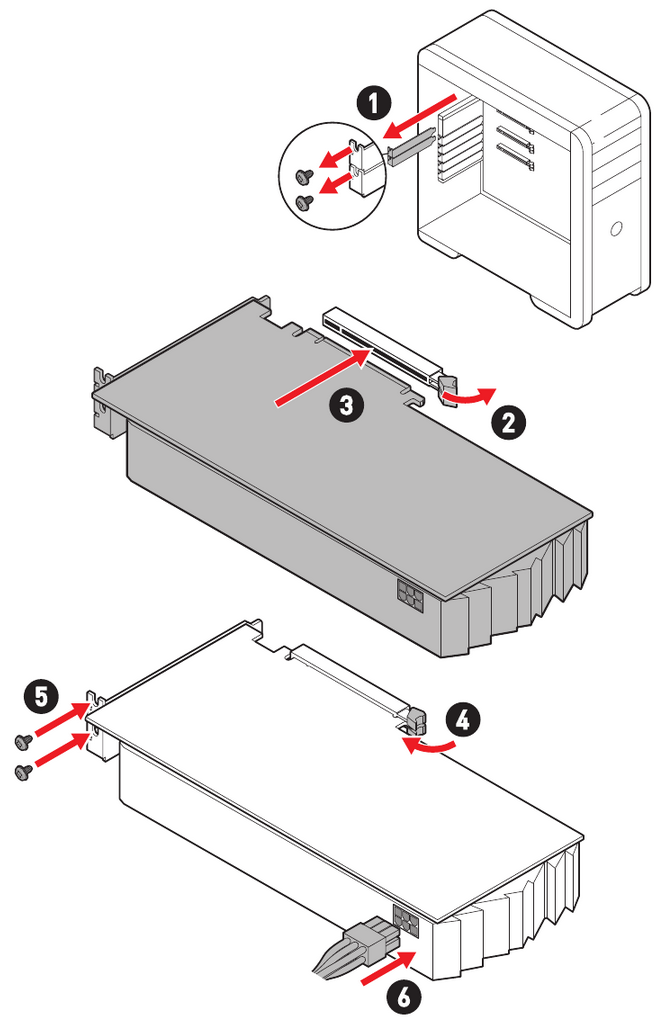 1
3
2
5
4
6