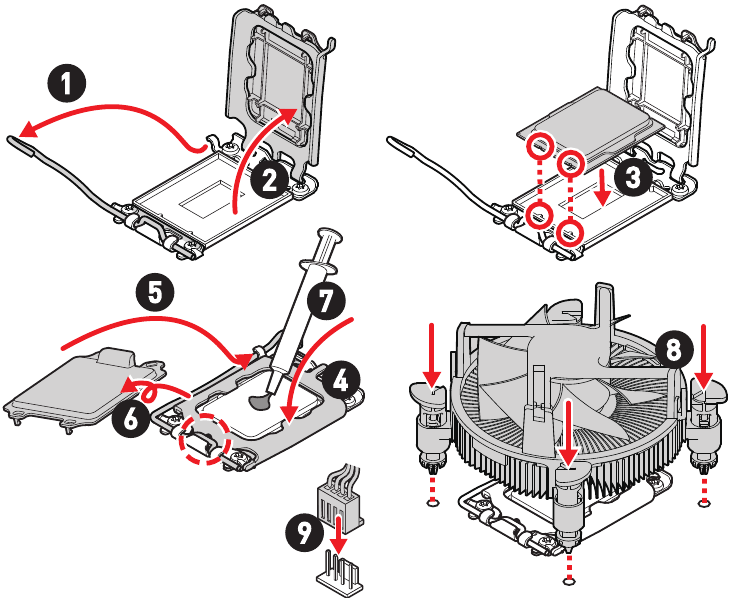 1
2
3
5
7
4
6
8
9