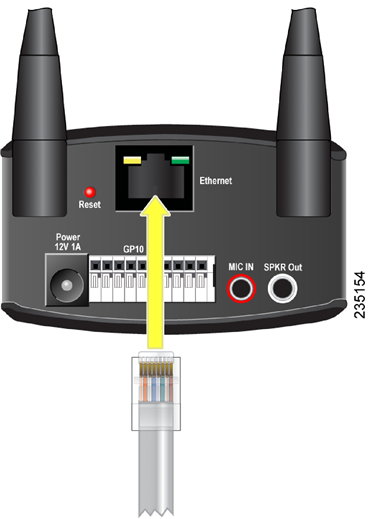 Ethernet

Reset

Power
12V 1A

GP10

MIC IN

SPKR Out

235154