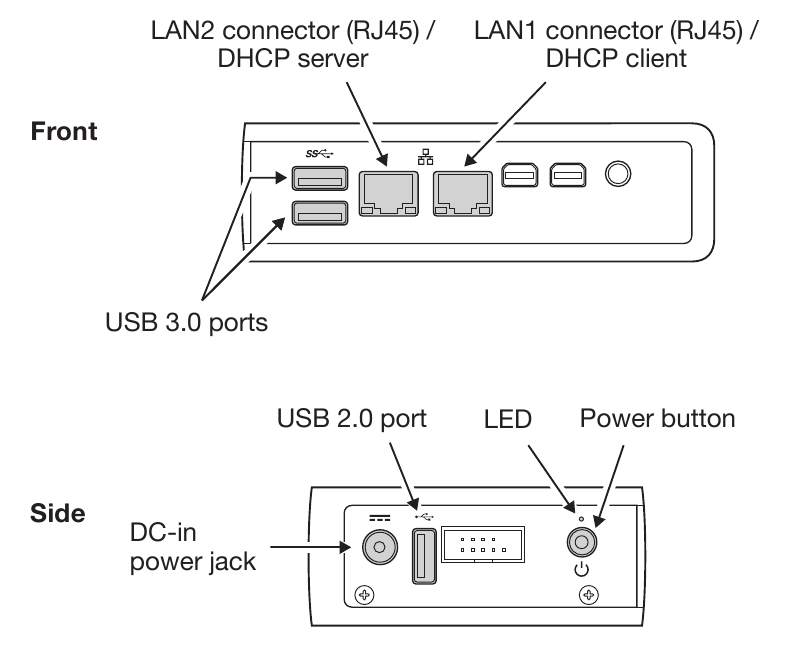 LAN2 connector (RJ45) / DHCP server

LAN1 connector (RJ45) / DHCP client

Front

SS

USB 3.0 ports

USB 2.0 port

LED

Power button

Side

DC-in power jack