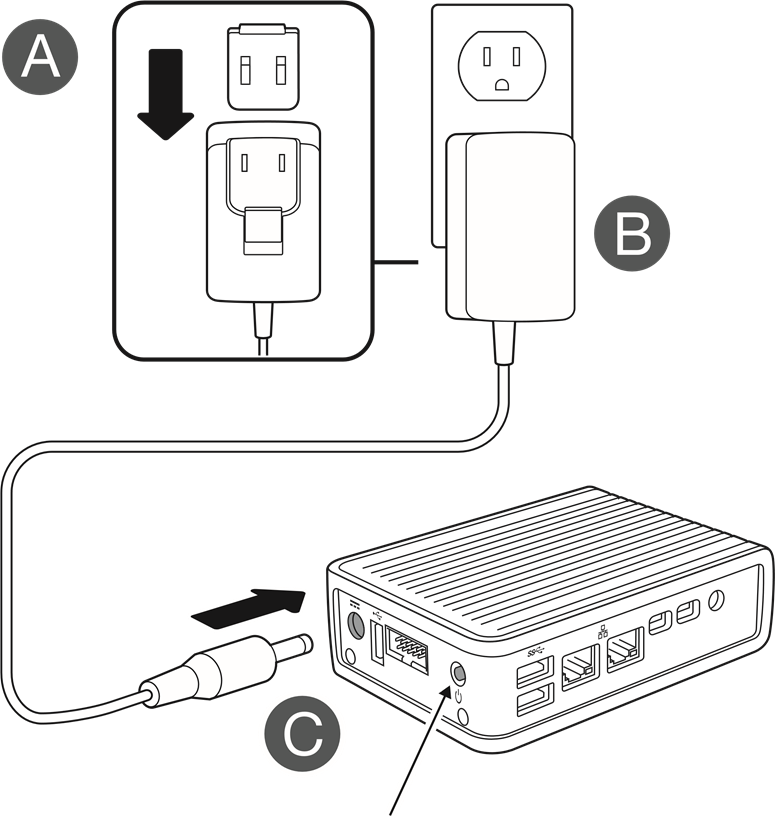 A
B
C