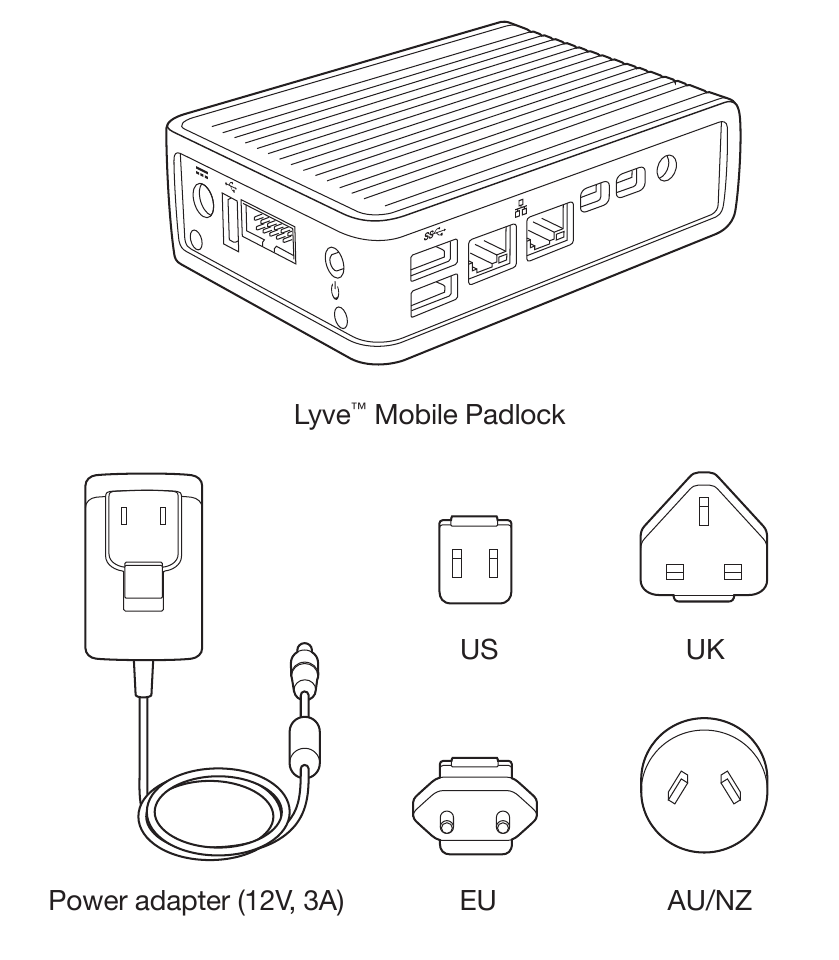 Lyve™ Mobile Padlock

US

UK

Power adapter (12V, 3A)

EU

AU/NZ