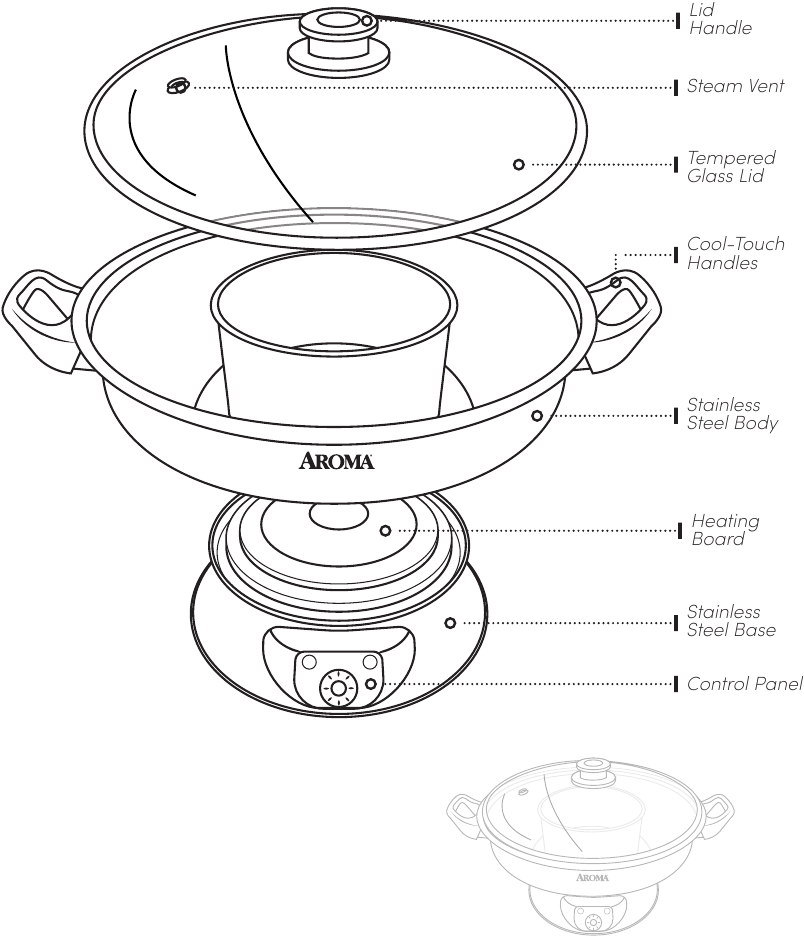 Lid Handle

Steam Vent

Tempered Glass Lid

Cool-Touch Handles

Stainless Steel Body

AROMA

Heating Board

Stainless Steel Base

Control Panel

AROMA