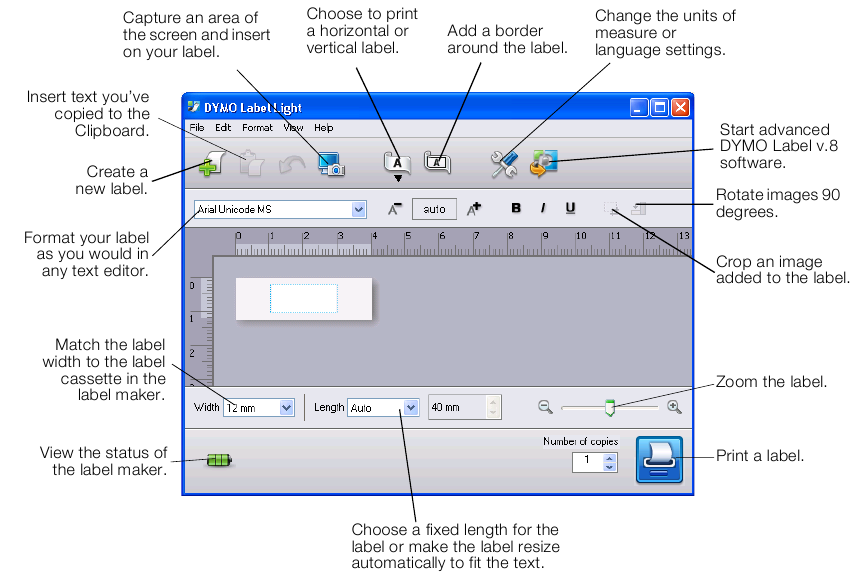 Capture an area of the screen and insert on your label.

Choose to print a horizontal or vertical label.

Add a border around the label.

Change the units of measure or language settings.

Insert text you've copied to the Clipboard.

Create a new label.

Format your label as you would in any text editor.

Match the label width to the label cassette in the label maker.

View the status of the label maker.

DYMO Label Light

File Edit Format View Help

Arial Unicode MS

auto

B I U

0 1 2 3 4 5 6 7 8 9 10 11 12 13

0 1 2

Width 12 mm

Length Auto

40 mm

Number of copies

1

Start advanced DYMO Label v.8 software.

Rotate images 90 degrees.

Crop an image added to the label.

Zoom the label.

Print a label.

Choose a fixed length for the label or make the label resize automatically to fit the text.