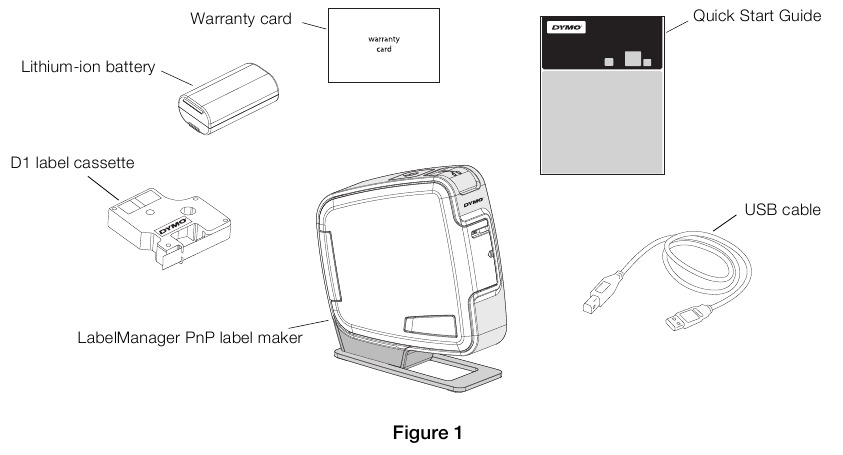 Warranty card

warranty card

Quick Start Guide

DYMO

Lithium-ion battery

D1 label cassette

DYMO

DYMO

USB cable

LabelManager PnP label maker

Figure 1