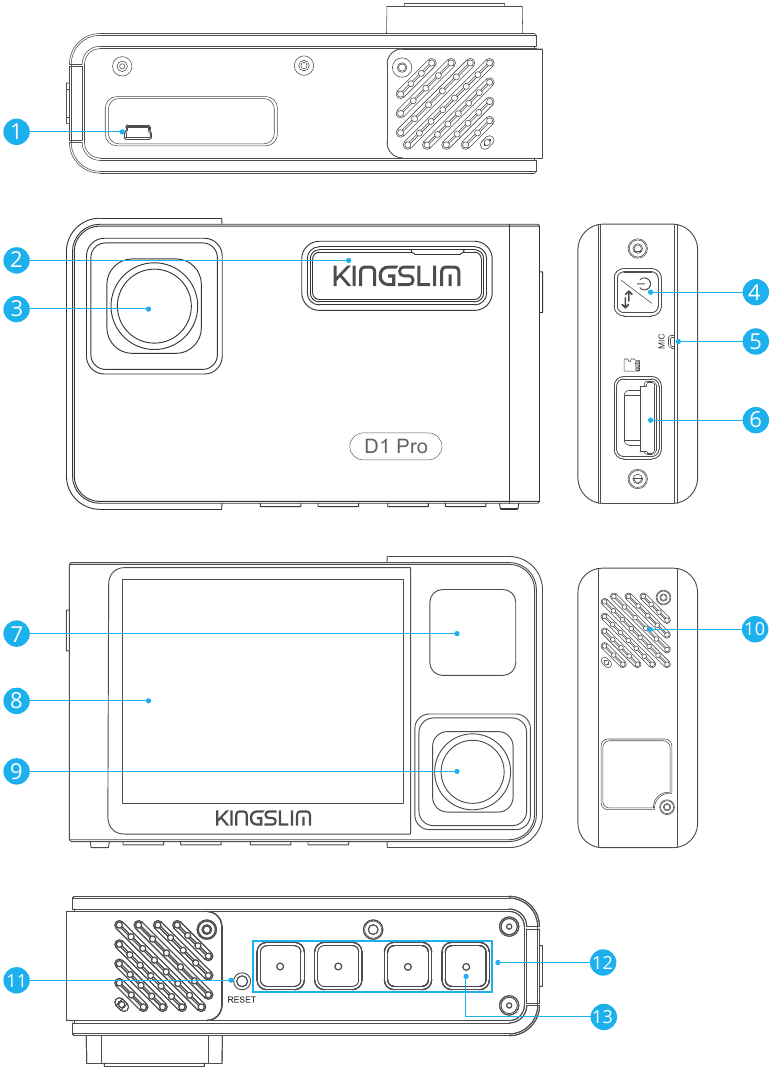 1

2
KINGSLIM
3

D1 Pro

4
MIC
5
6

7
8
9
KINGSLIM

10

11
RESET
12
13