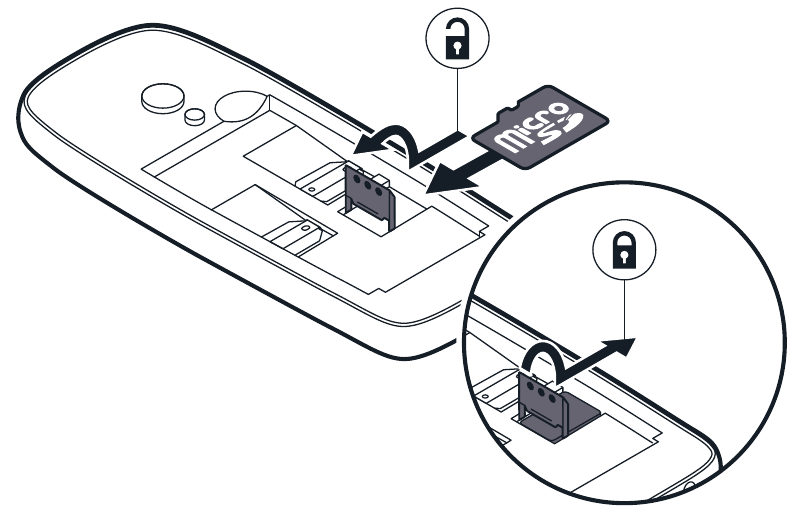 micro SD