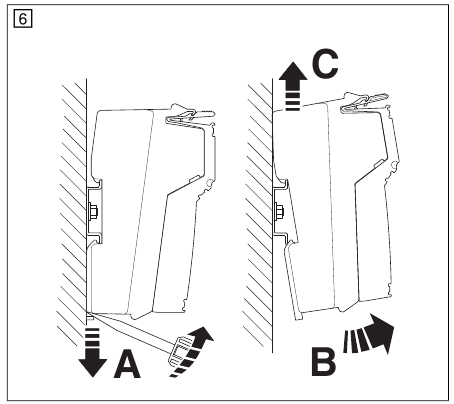 6

C

A

B