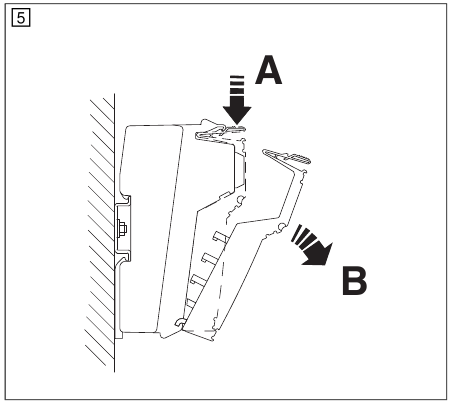 5

A

B