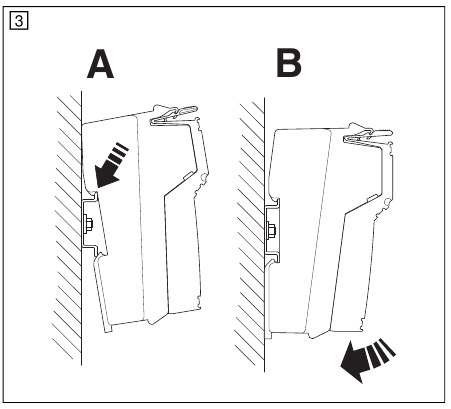 3

A

B