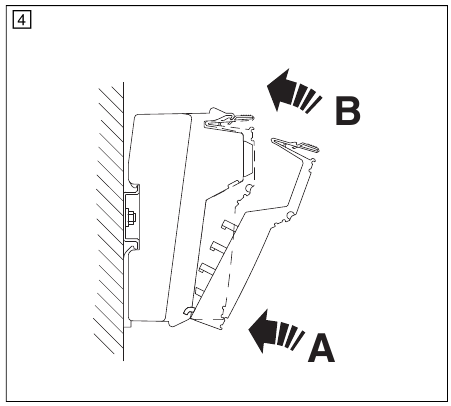 4

B

A