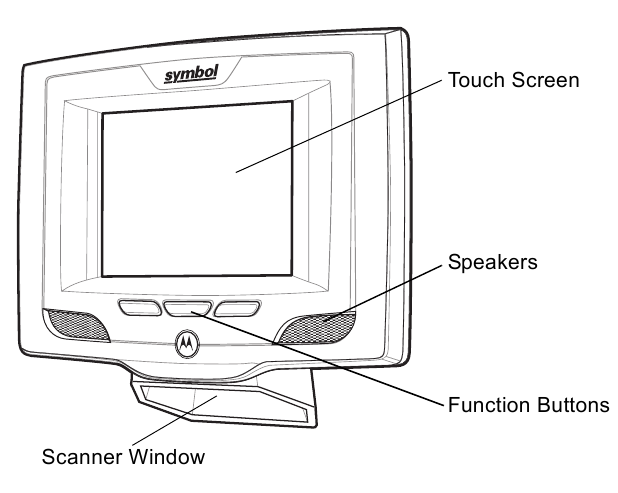 symbol

Touch Screen

Speakers

Function Buttons

Scanner Window