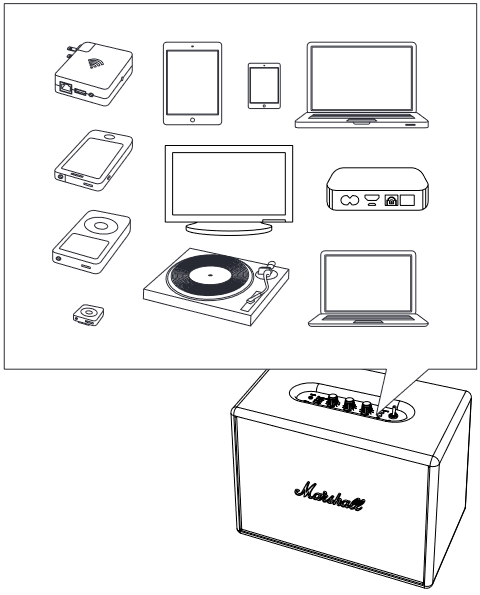 Marshall