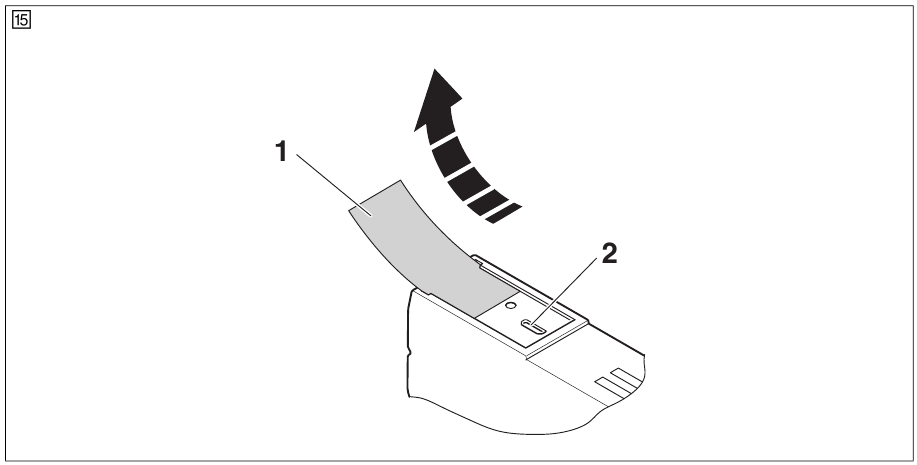 15

1

2