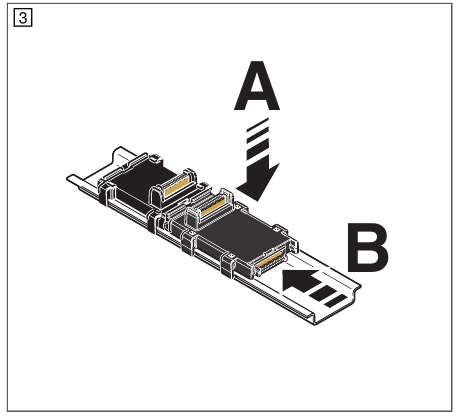 3

A

B